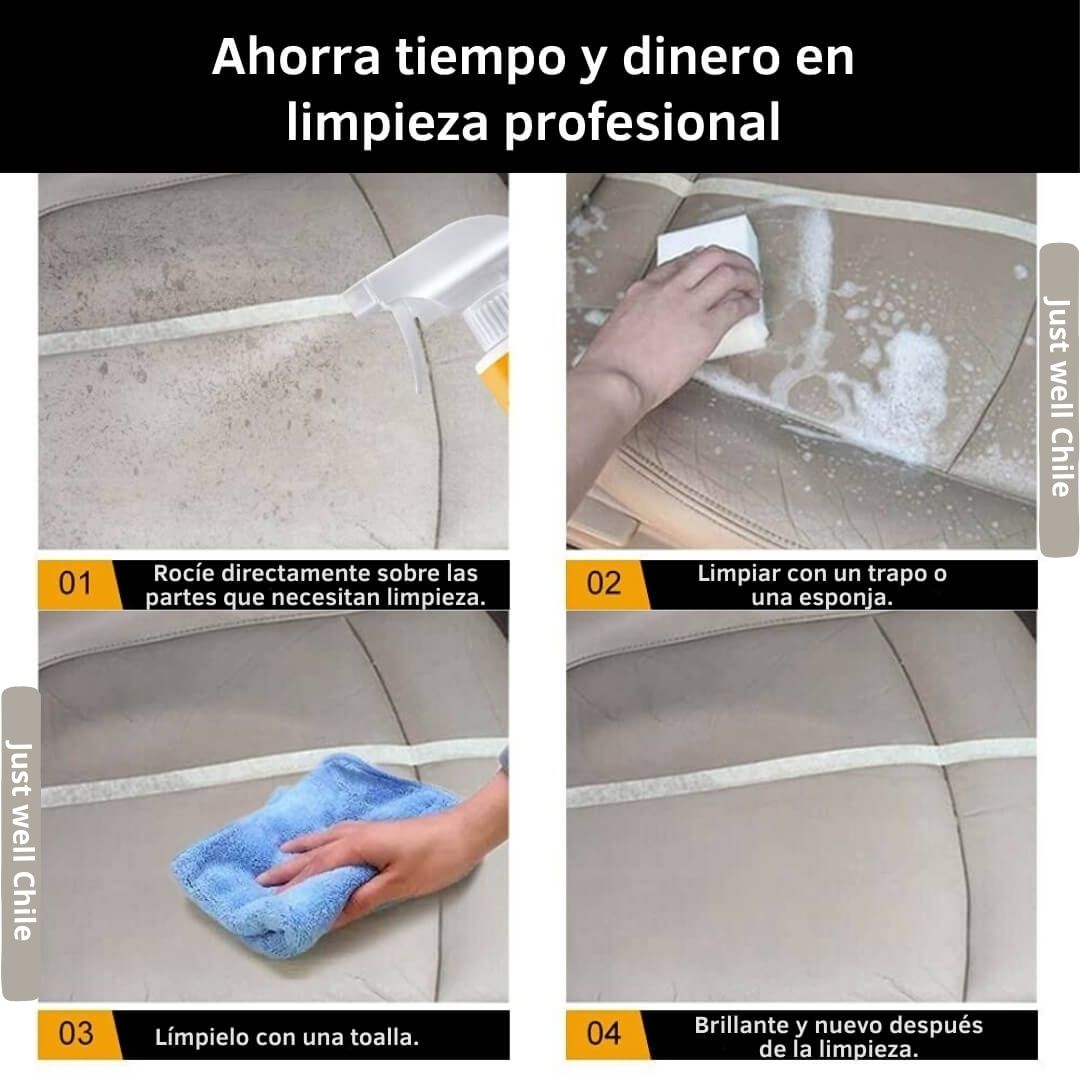 Ahorra tiempo y dinero en limpieza profesional

Just well Chile

01 Rocíe directamente sobre las partes que necesitan limpieza.

02 Limpiar con un trapo o una esponja.

Just well Chile

03 Límpielo con una toalla.

04 Brillante y nuevo después de la limpieza.